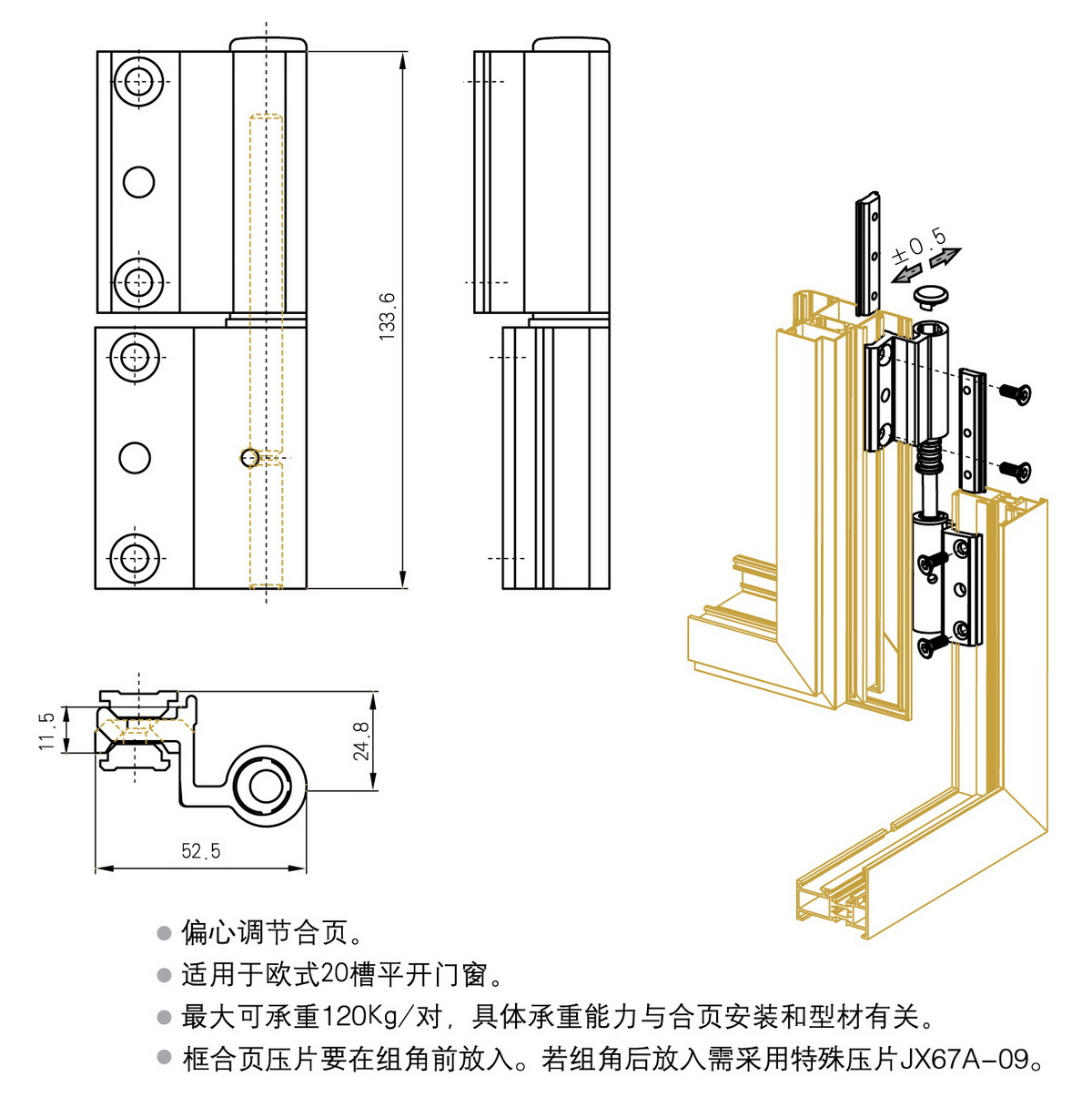 133.6

±0.5

11.5

24.8

52.5

● 偏心调节合页。

● 适用于欧式20槽平开门窗。

● 最大可承重120Kg/对，具体承重能力与合页安装和型材有关。

● 框合页压片要在组角前放入。若组角后放入需采用特殊压片JX67A-09。